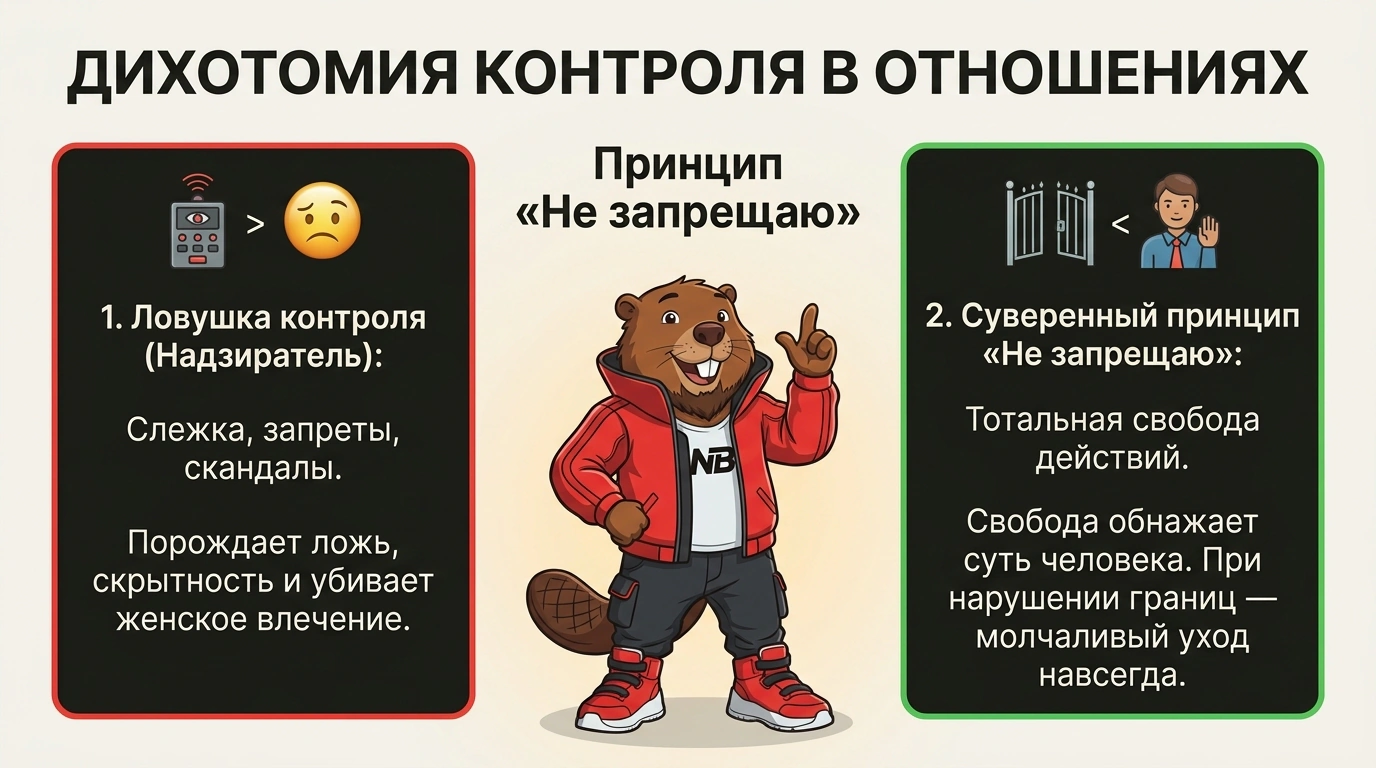 ДИХОТОМИЯ КОНТРОЛЯ В ОТНОШЕНИЯХ

>

1. Ловушка контроля (Надзиратель):

Слежка, запреты, скандалы.

Порождает ложь, скрытность и убивает женское влечение.

Принцип «Не запрещаю»

NB

<

2. Суверенный принцип «Не запрещаю»:

Тотальная свобода действий.

Свобода обнажает суть человека. При нарушении границ — молчаливый уход навсегда.